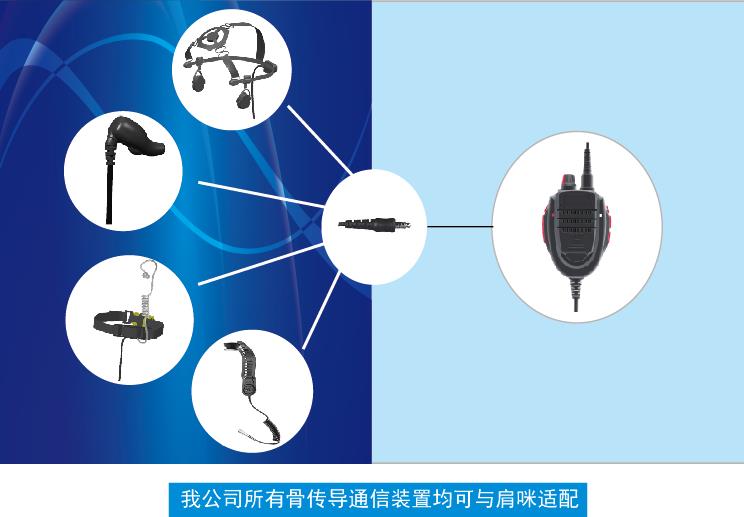 我公司所有骨传导通信装置均可与肩咪适配